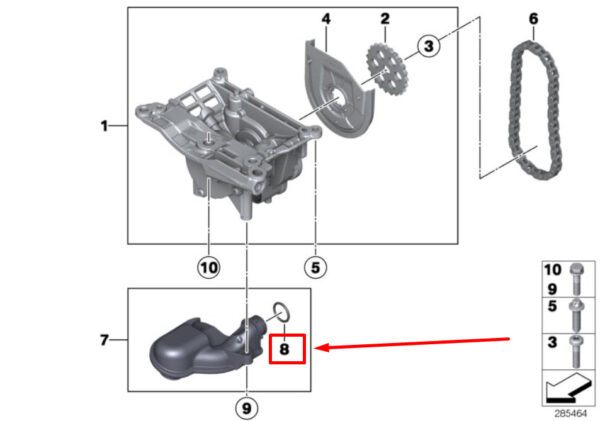 4
2
3
6
1
10
5
7
8
9
10
9
5
3
285464