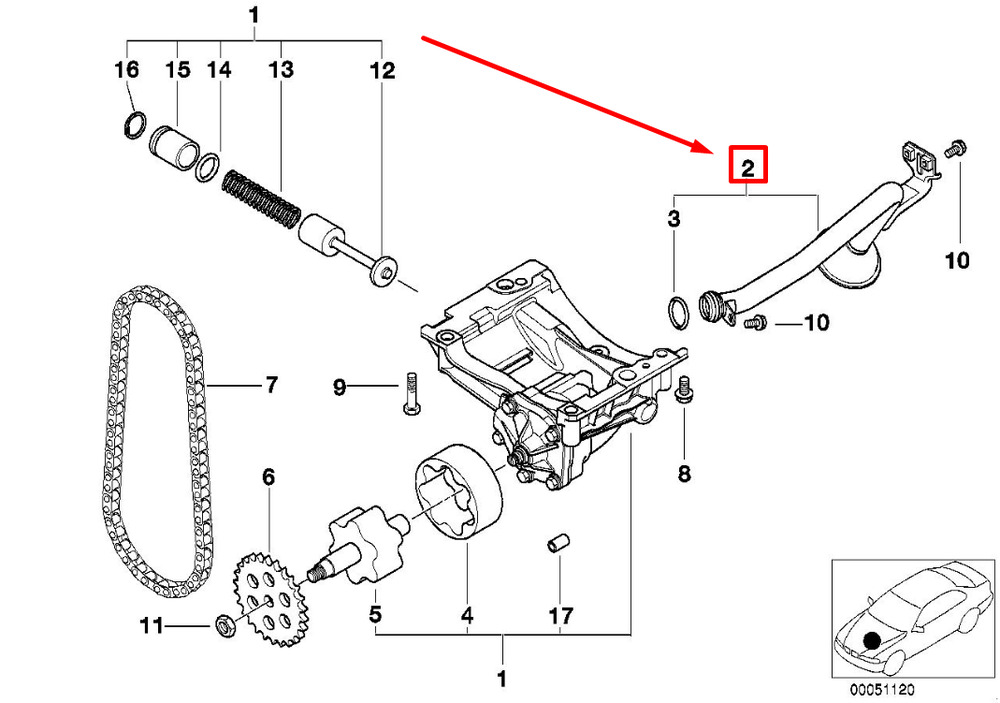 1
16
15
14
13
12
2
3
10
10
7
9
8
6
11
5
4
17
1
00051120