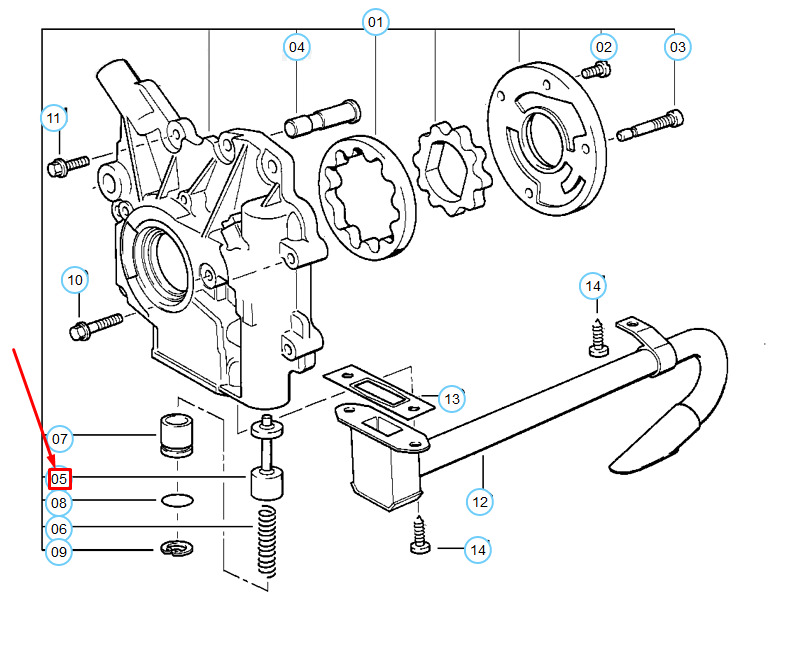 01
04
02
03
11
10
14
13
07
05
08
06
09
12
14