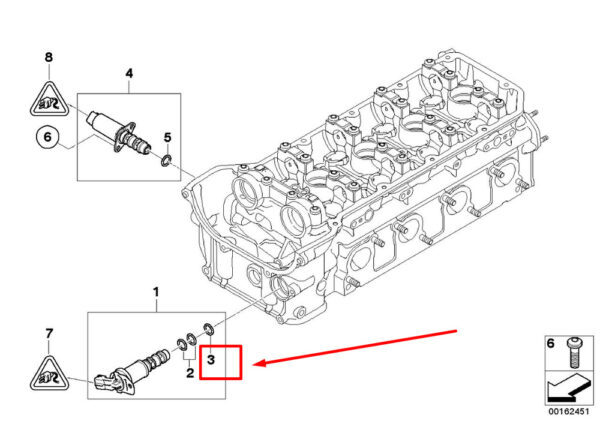 8
4
6
5
1
7
2
3
6
00162451