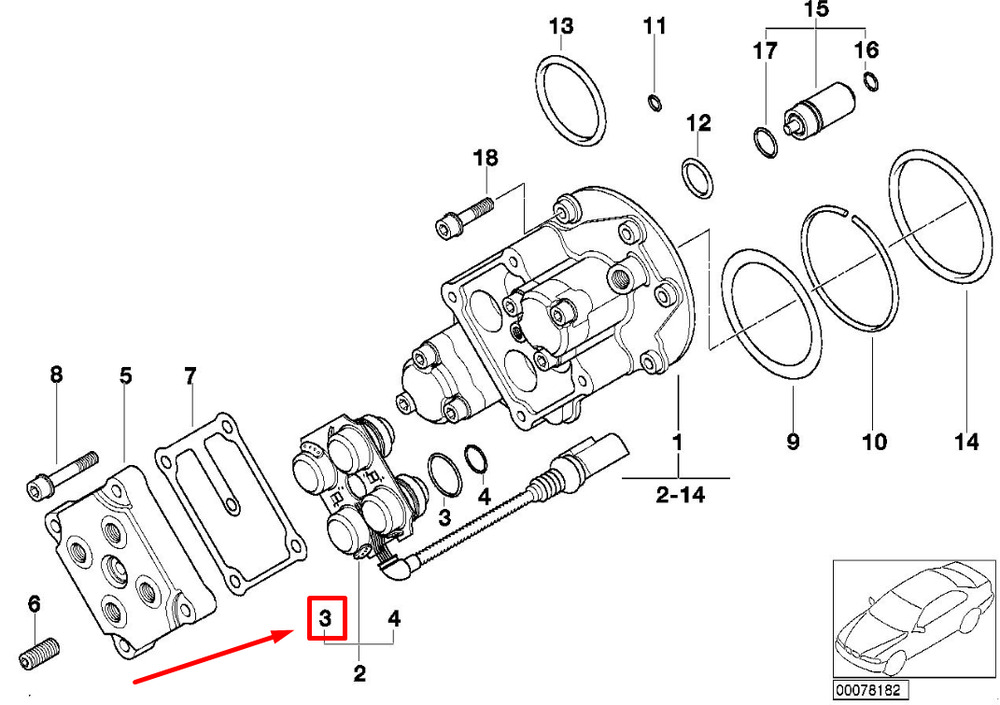 13
11
15
17
16
12
18
8
5
7
3
4
1
2-14
9
10
14
6
3
4
2
00078182