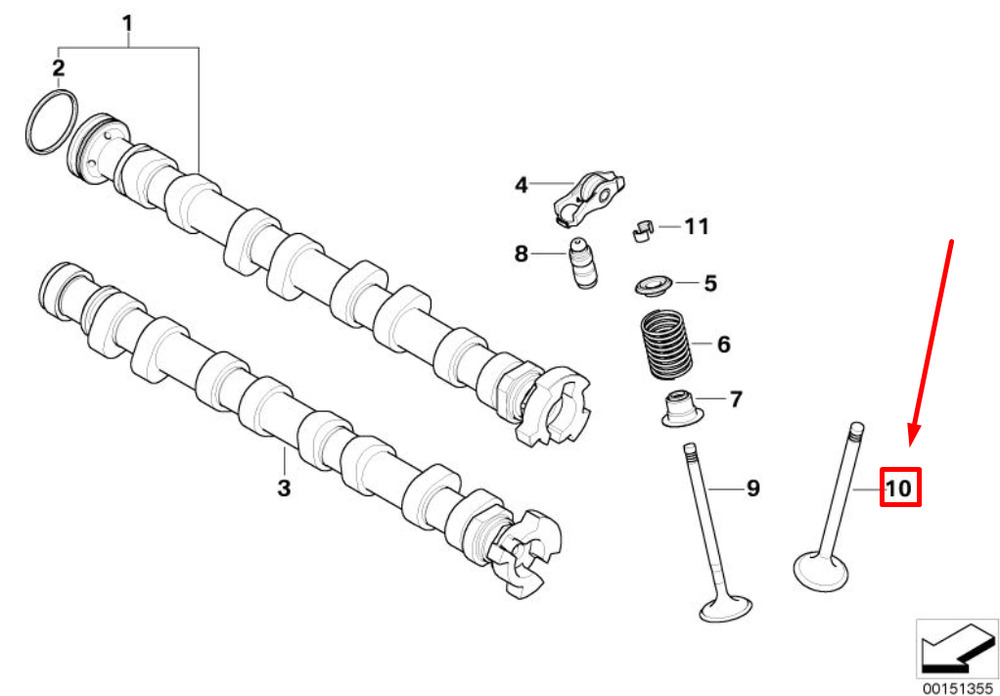 1
2
4
11
8
5
6
7
3
9
10
00151355