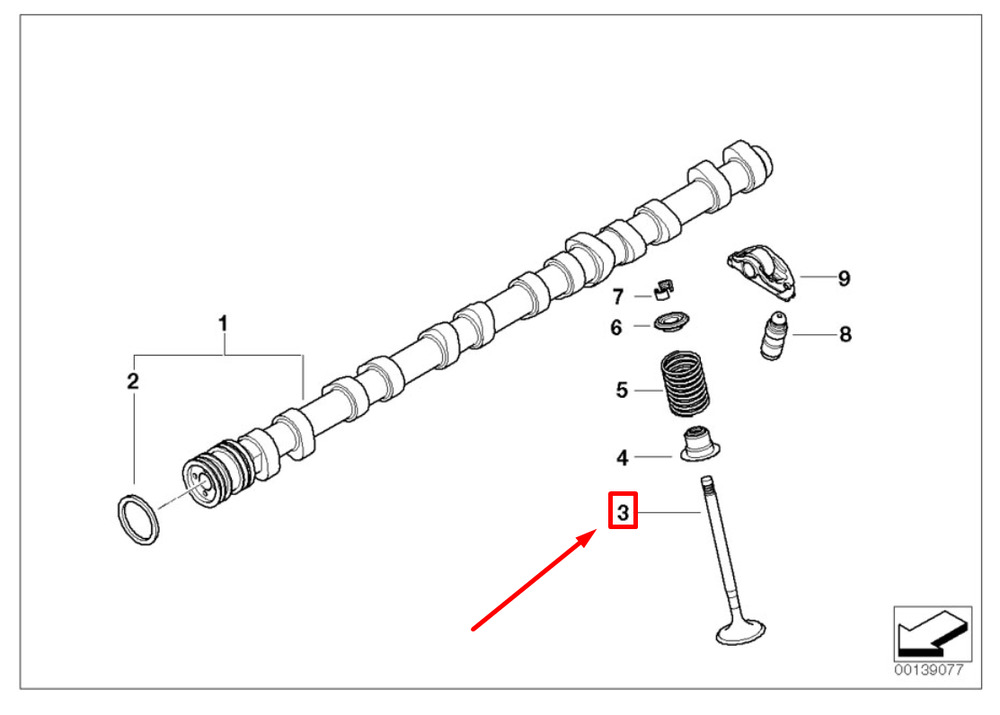 1
2
7
6
5
4
3
9
8
00139077