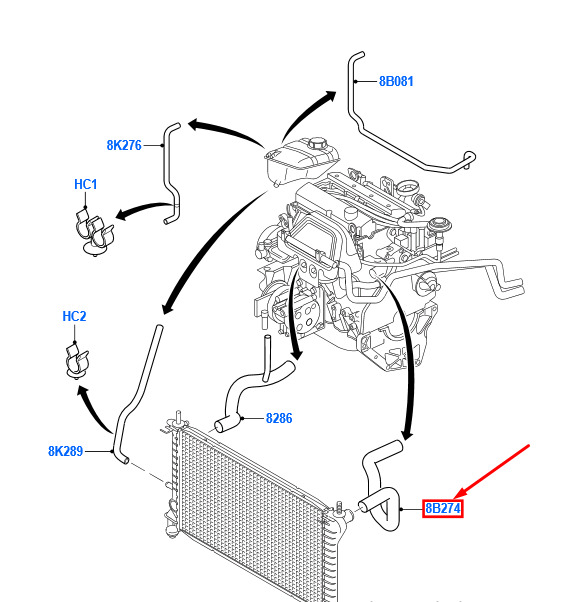 8B081
8K276
HC1
HC2
8286
8K289
8B274