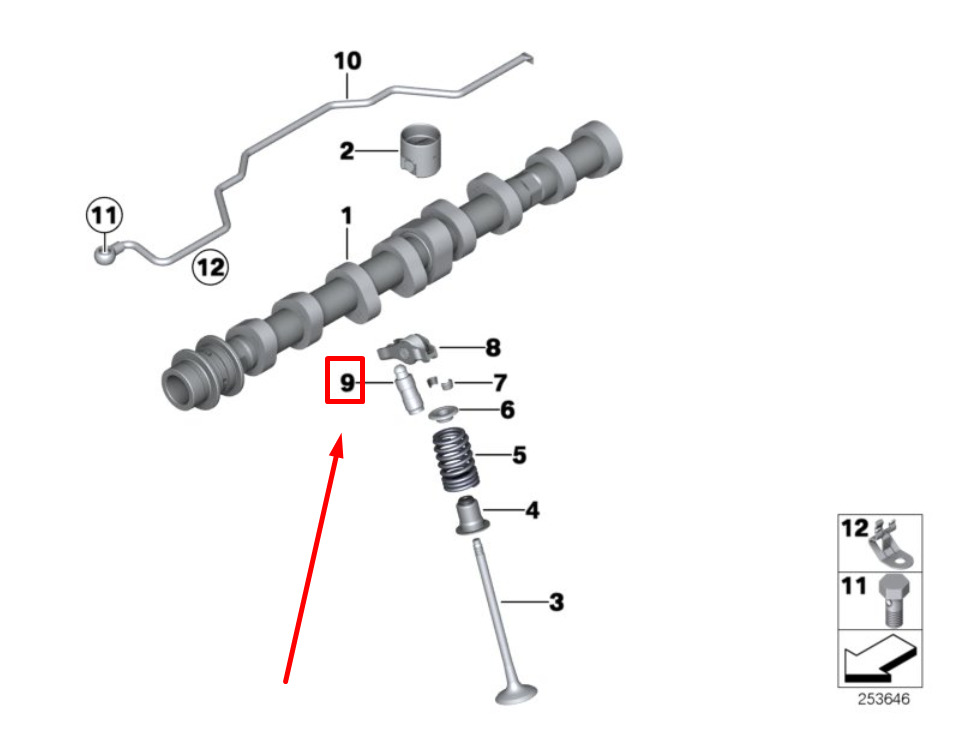 10
2
11
12
1
8
9
7
6
5
4
3
12
11
253646