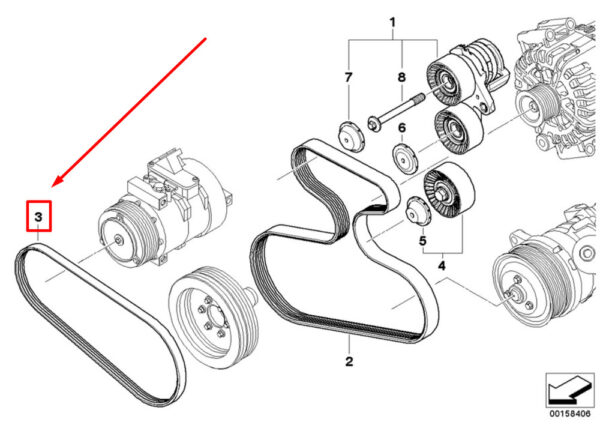 1
7
8
6
3
5
4
2
00158406