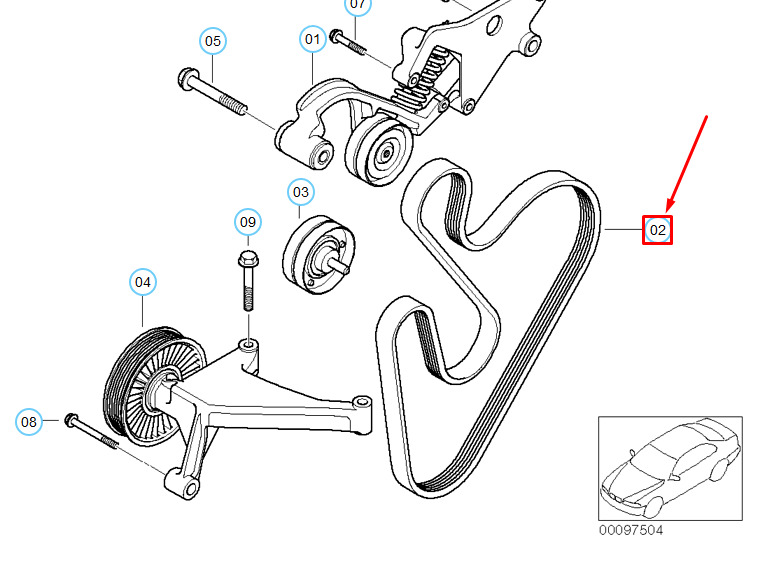 07
05
01
03
09
02
04
08
00097504