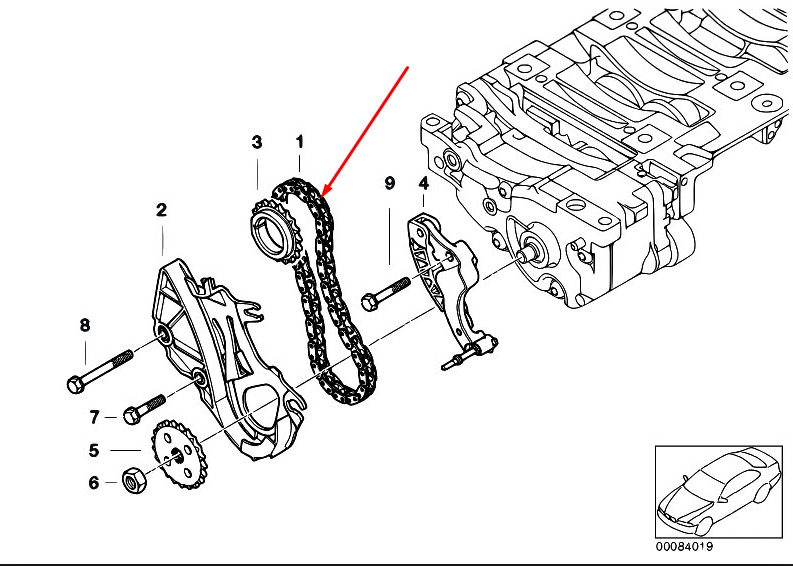 3
1
9
4
2
8
7
5
6
00084019