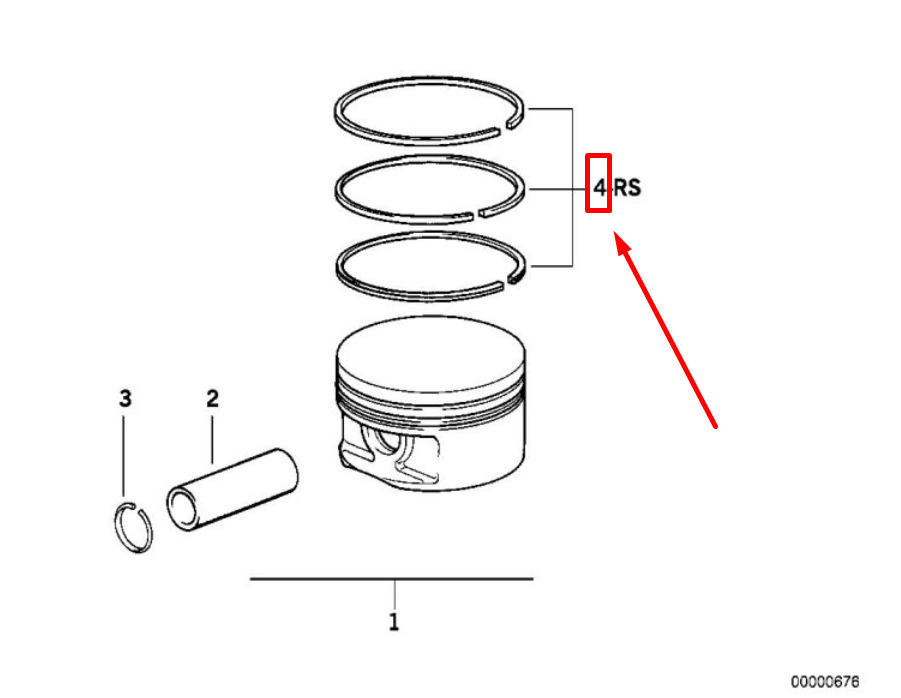 4 RS

3

2

1

00000676