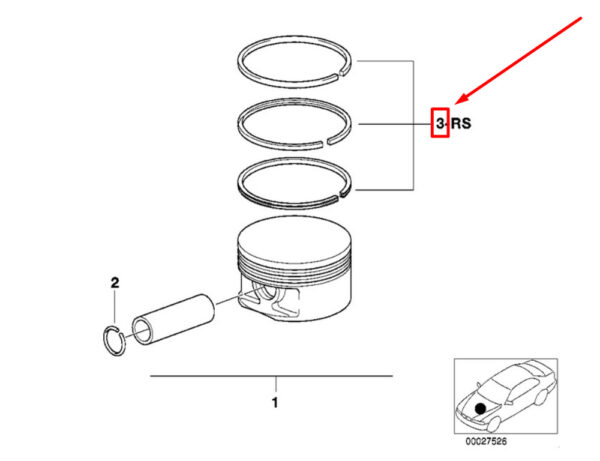 3-RS

2

1

00027526