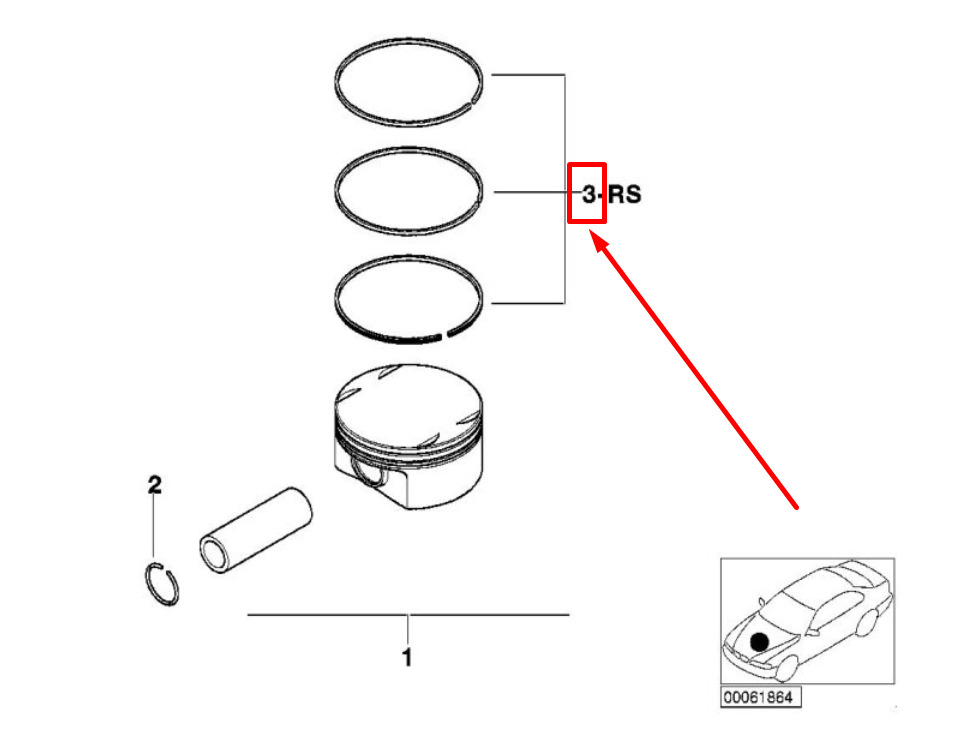 3-RS

2

1

00061864