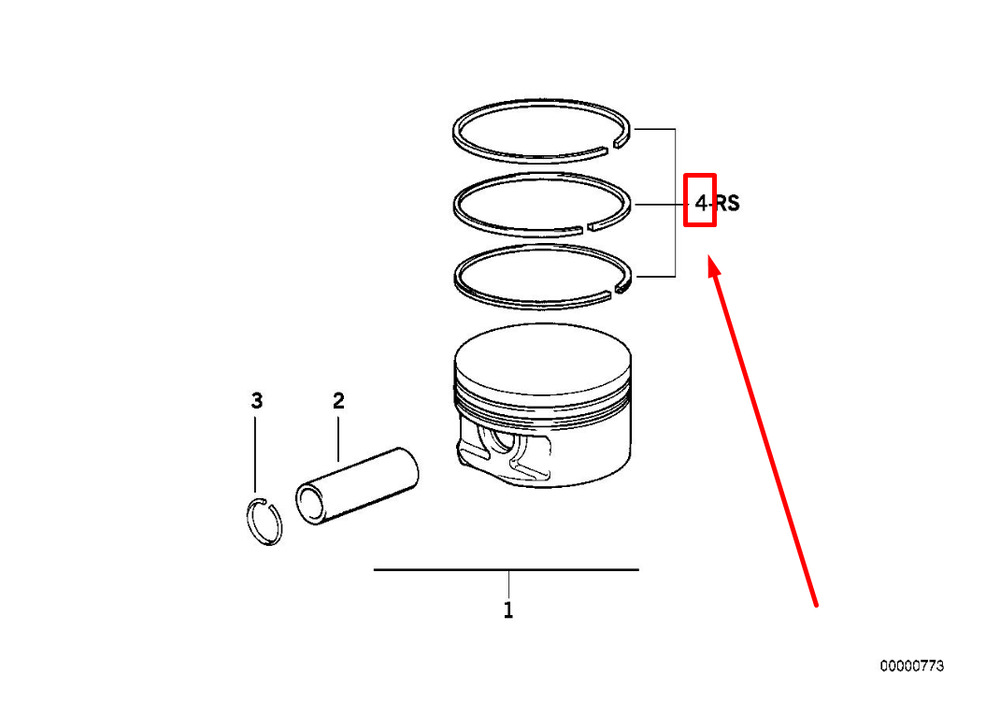 4-RS

3

2

1

00000773