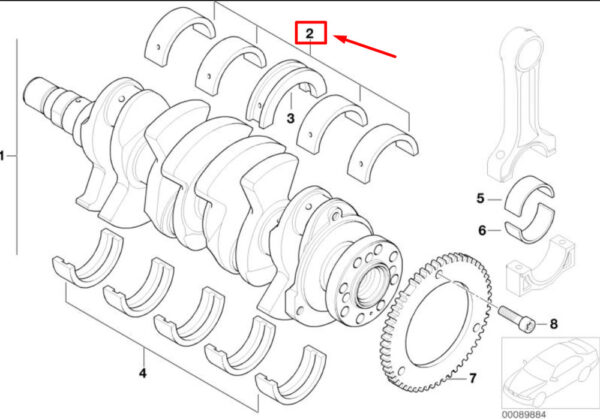 2
3
1
5
6
8
4
7
00089884