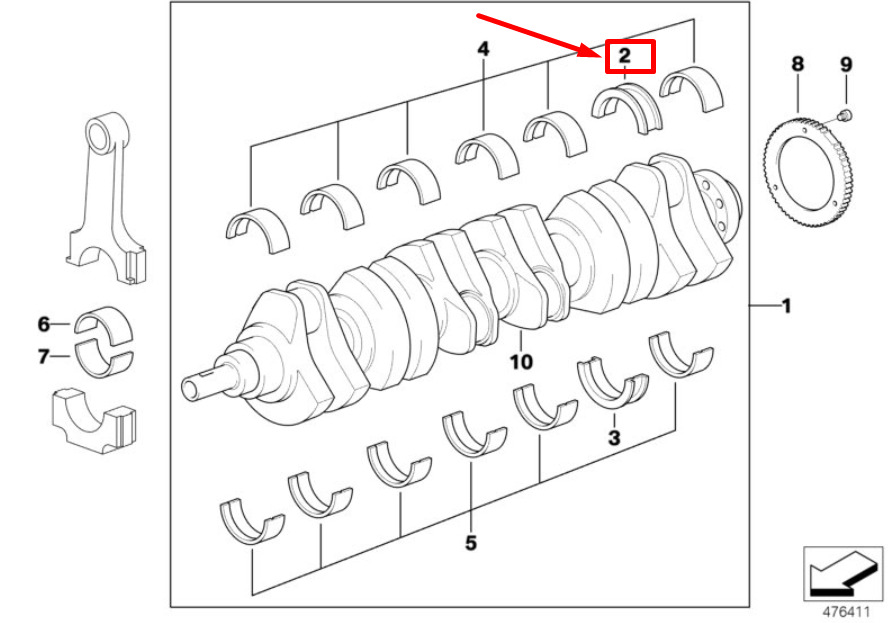 4
2
8
9
6
7
1
10
3
5
476411