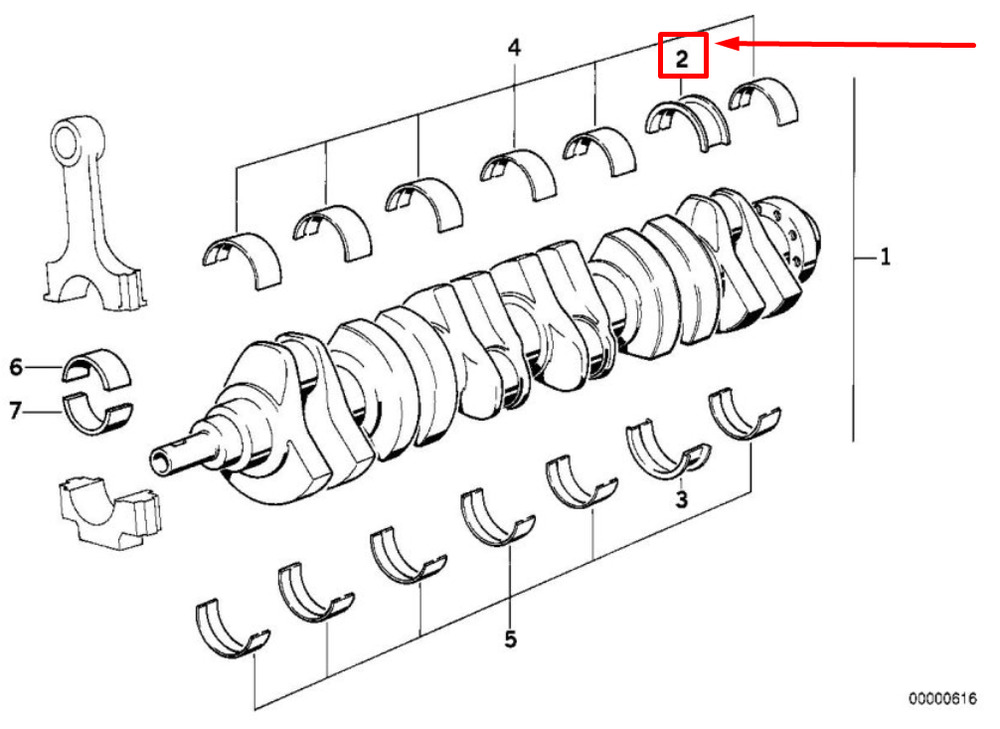 4
2
1
6
7
3
5
00000616