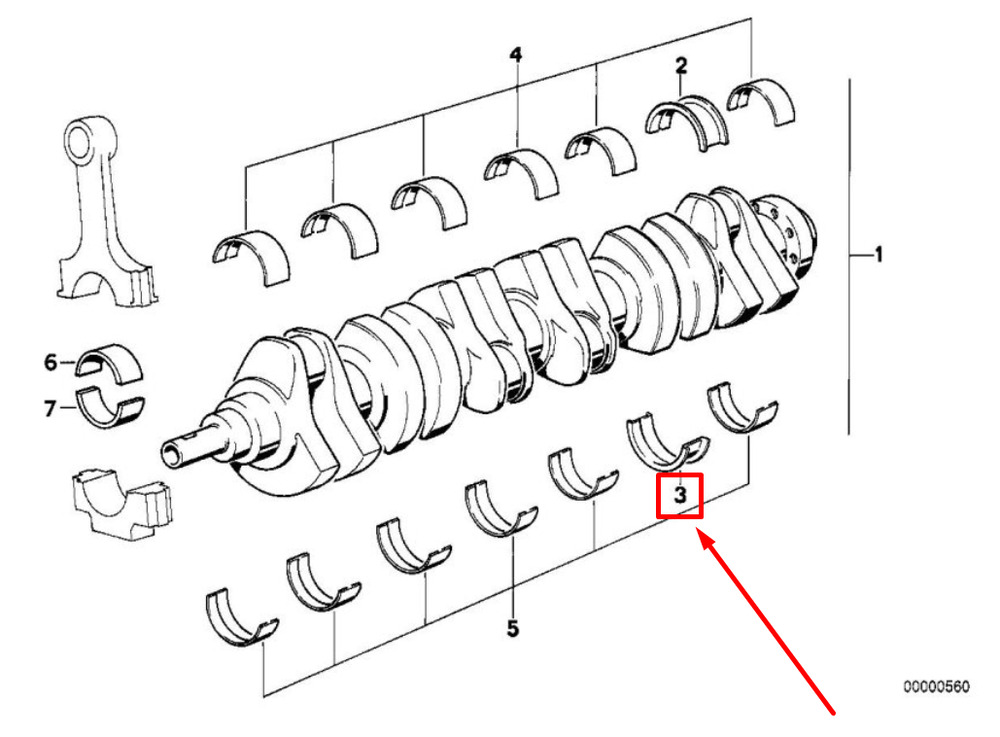 4
2
1
6
7
3
5
00000560