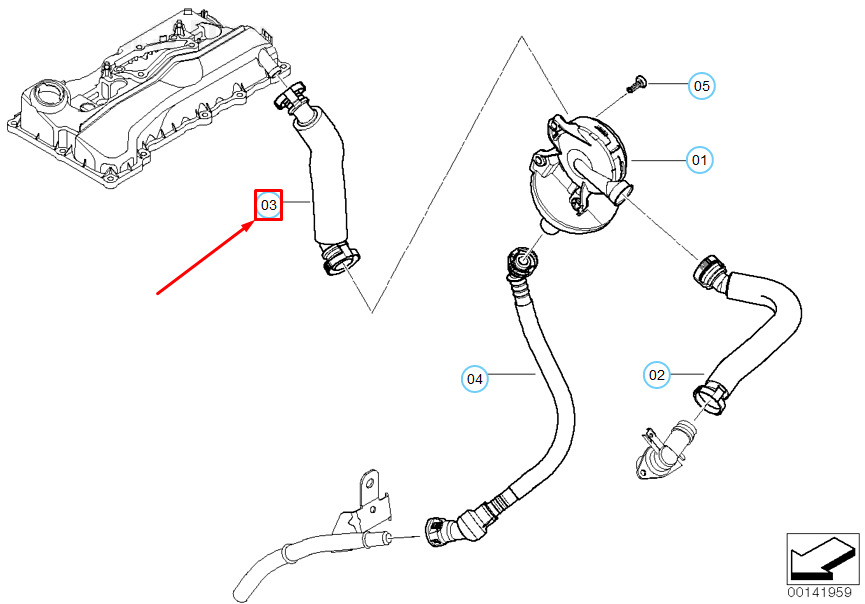 05
01
03
04
02
00141959