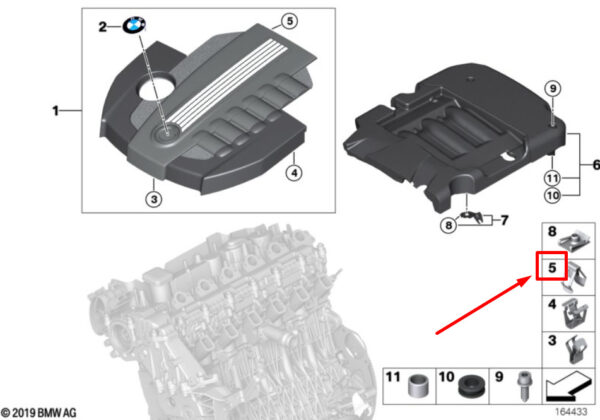 2
5
1
4
3
9
6
11
10
8
7
8
5
4
3
11
10
9
© 2019 BMW AG
164433