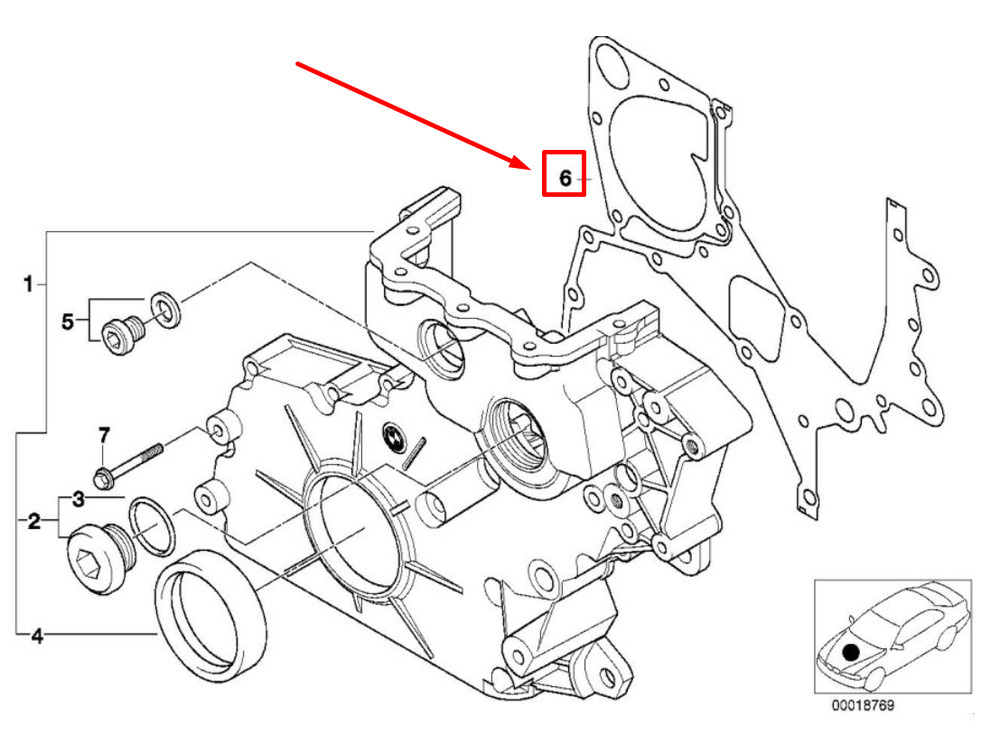 6
1
5
7
3
2
4
00018769