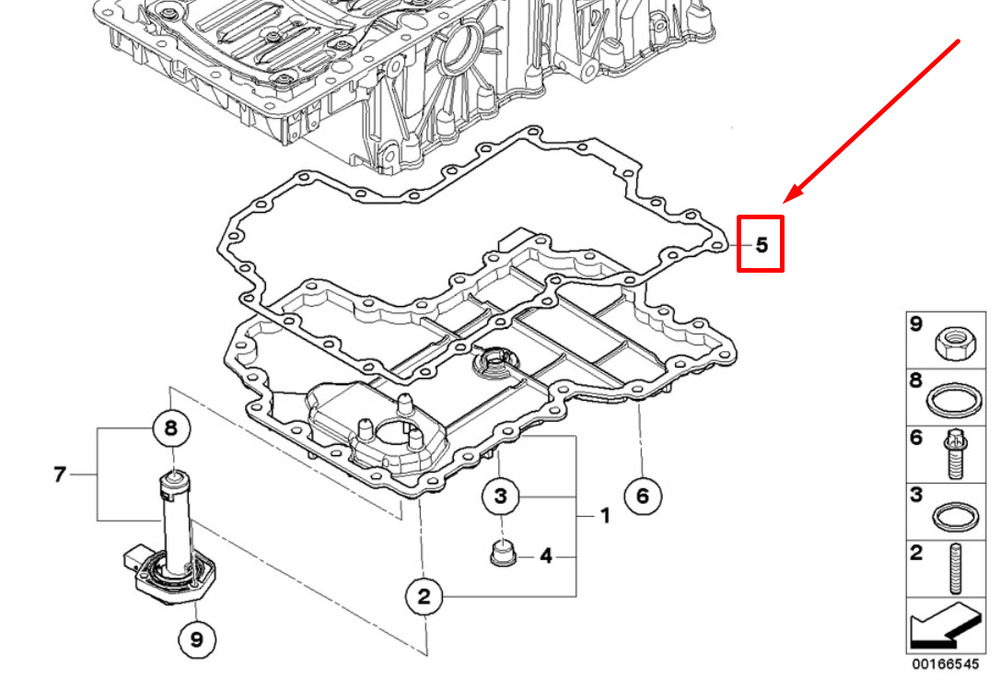 5
8
7
3
1
6
4
2
9
9
8
6
3
2
00166545