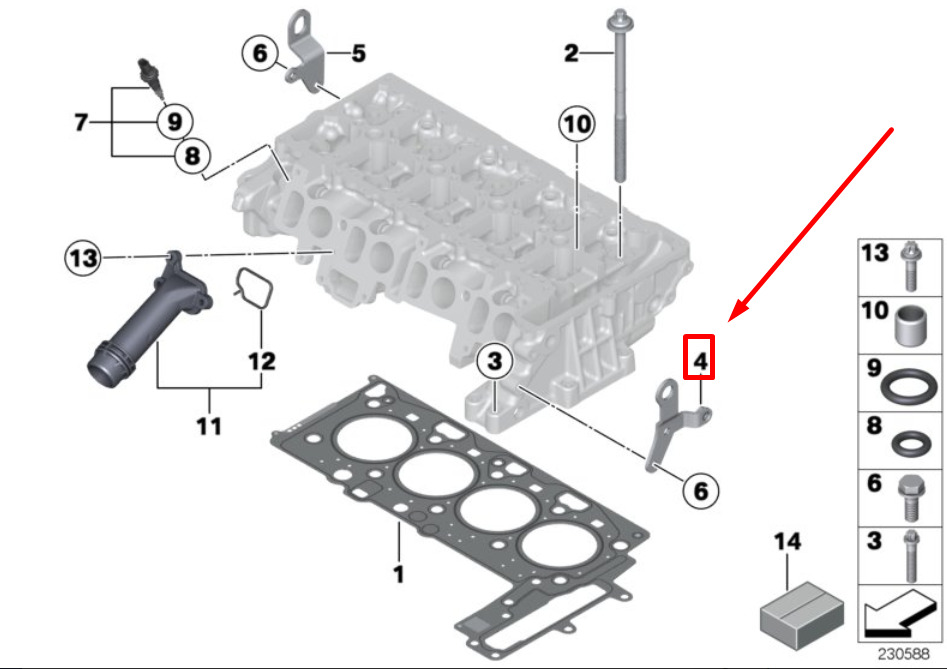 6
5
2
7
9
8
10
13
12
11
3
4
6
1
14
13
10
9
8
6
3
230588