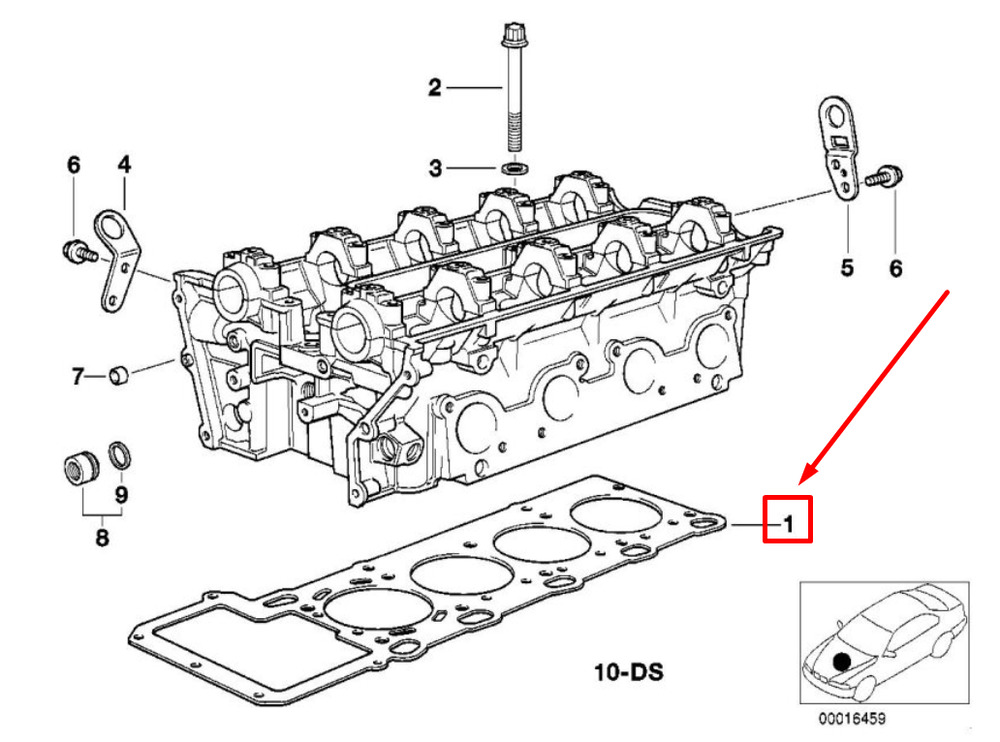 2
3
6
4
5
6
7
9
8
1
10-DS
00016459