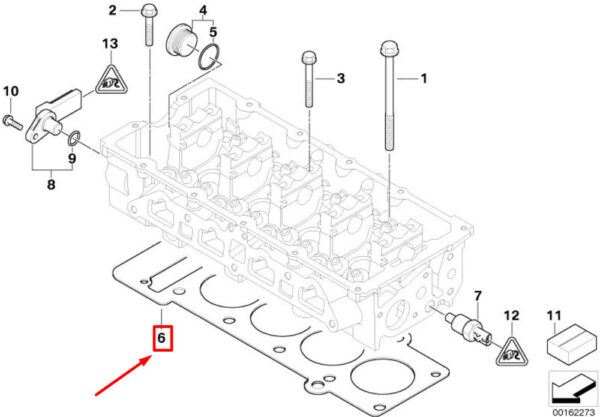 2
4
5
13
10
3
1
9
8
6
7
12
11
00162273