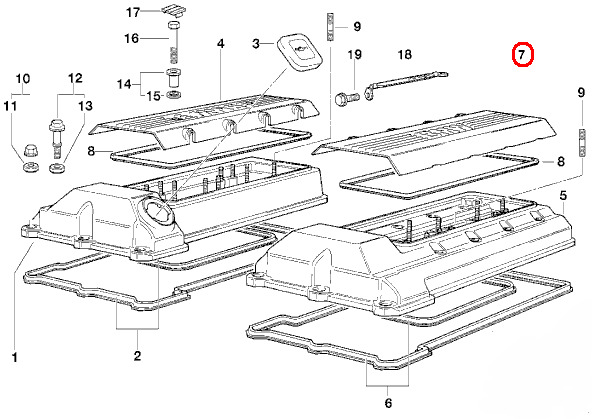 17
16
4
3
9
19
18
7
10
12
14
15
11
13
9
8
8
5
1
2
6