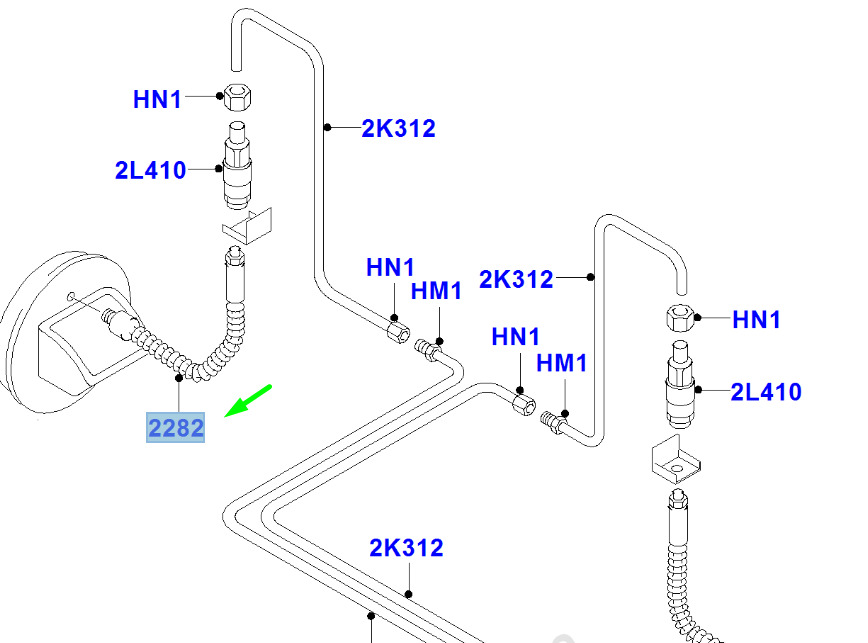 HN1
2K312
2L410
HN1
HM1
2K312
HN1
HN1
HM1
2L410
2282
2K312