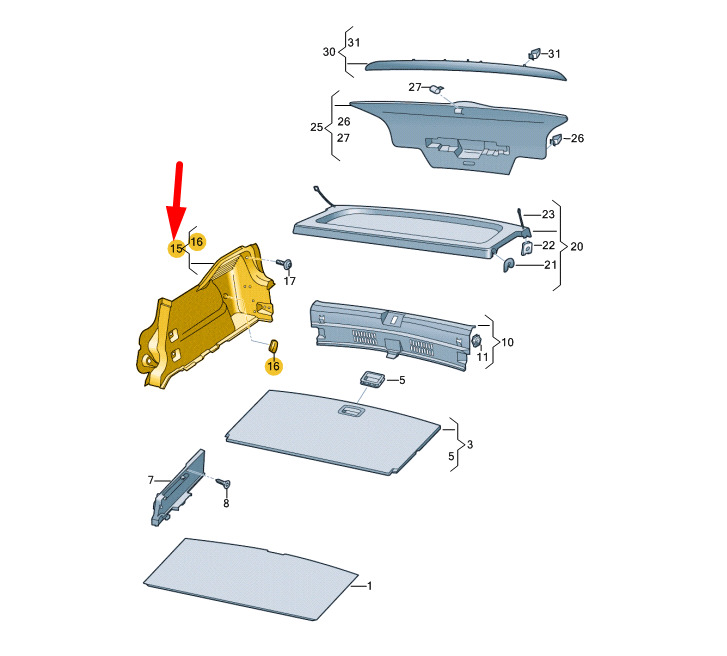 30
31
31
27
25
26
27
26
23
22
20
21
15
16
17
16
10
11
5
3
5
7
8
1