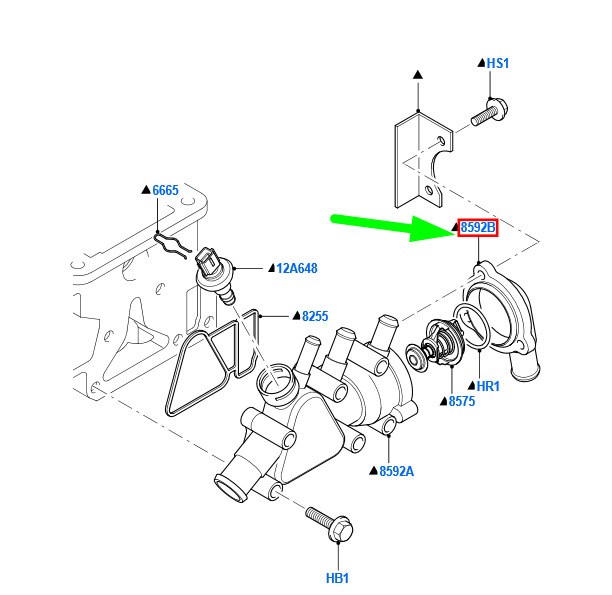 ▲HS1

▲

▲6665

▲8592B

▲12A648

▲8255

▲HR1

▲8575

▲8592A

HB1