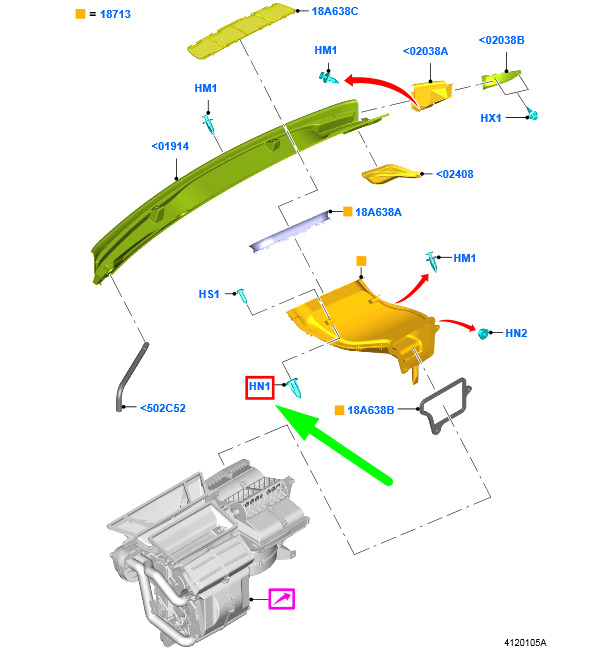 = 18713
18A638C
HM1
<02038A
<02038B
HM1
HX1
<01914
<02408
18A638A
HM1
HS1
HN2
HN1
18A638B
<502C52
4120105A