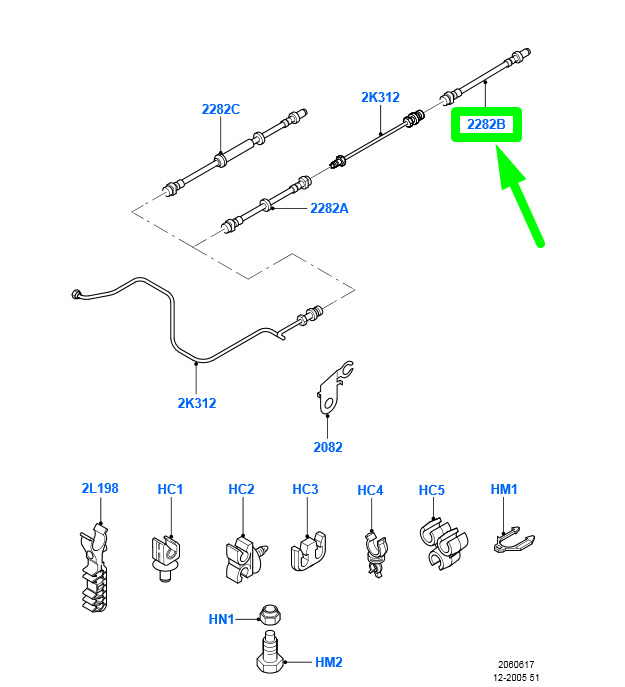 2282C

2K312

2282B

2282A

2K312

2082

2L198

HC1

HC2

HC3

HC4

HC5

HM1

HN1

HM2

2060617
12-2005 51