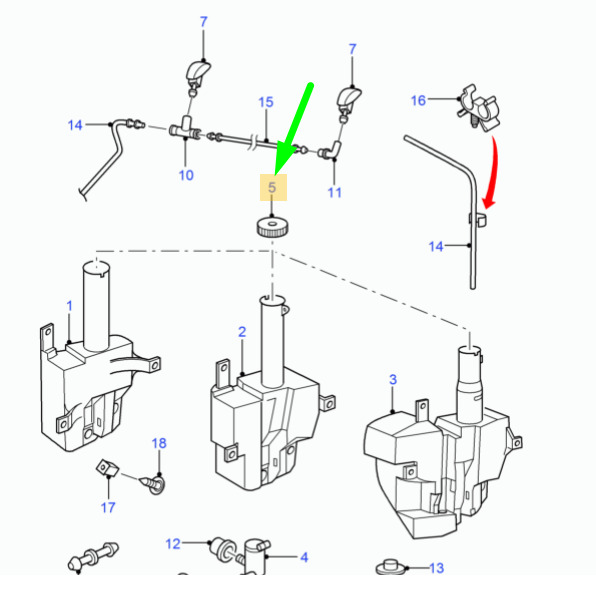 7
7
15
16
14
10
5
11
14
1
2
3
18
17
12
4
13