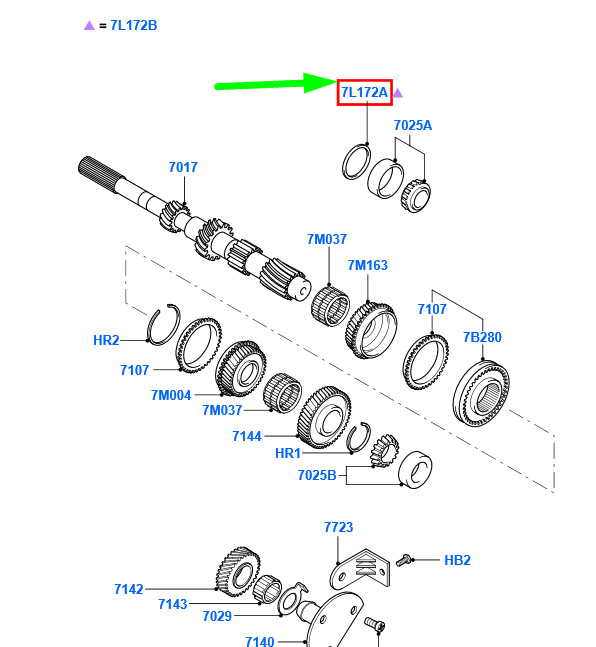 ▲ = 7L172B

7L172A ▲

7025A

7017

7M037

7M163

7107

7B280

HR2

7107

7M004

7M037

7144

HR1

7025B

7723

HB2

7142

7143

7029

7140