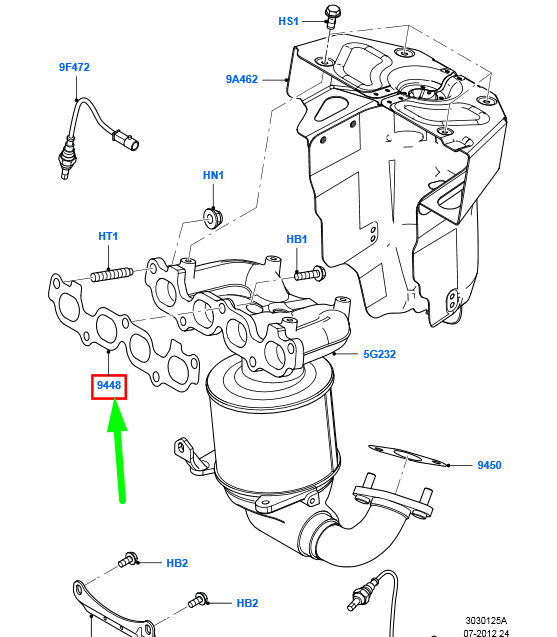 HS1
9F472
9A462
HN1
HT1
HB1
5G232
9448
9450
HB2
HB2
3030125A
07-2012 24