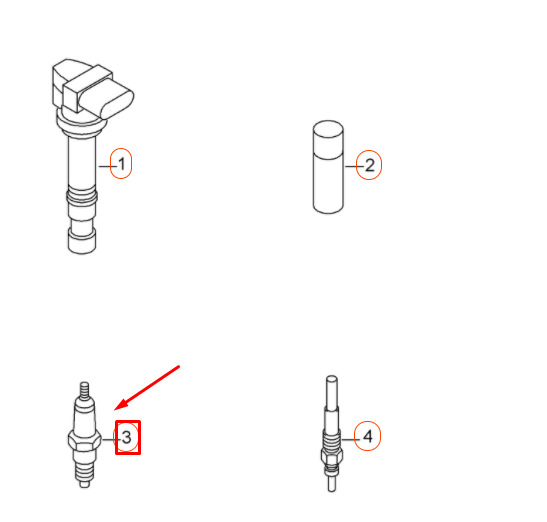 1
2
3
4