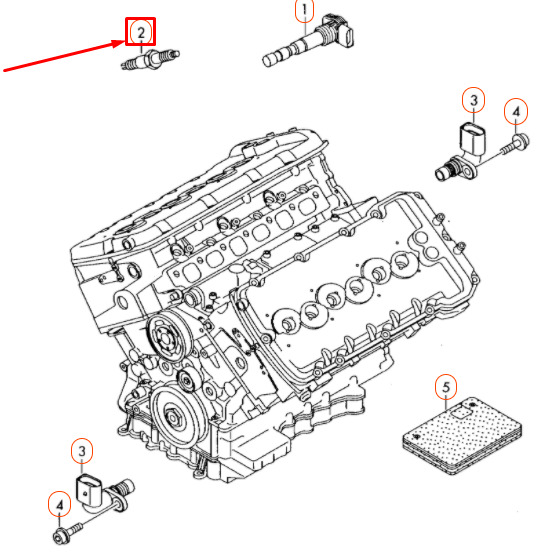 2
1
3
4
5
3
4