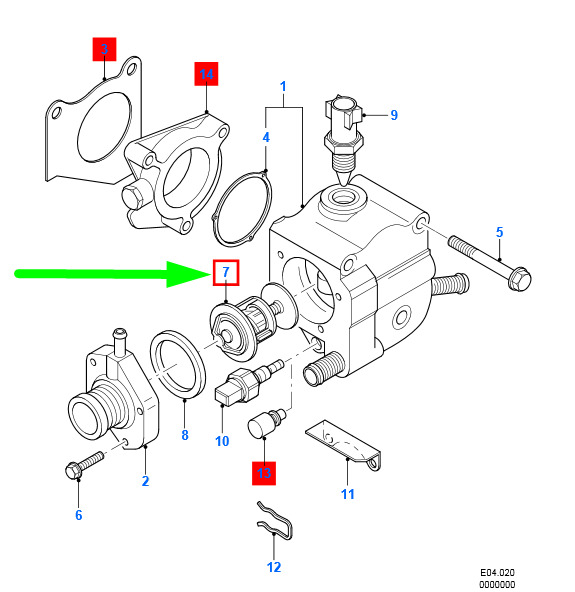 3
14
1
9
4
5
7
8
10
2
13
11
6
12
E04.020
0000000