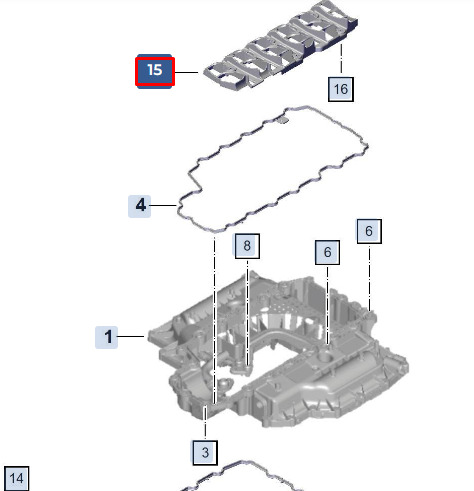 15
16
4
8
6
6
1
3
14