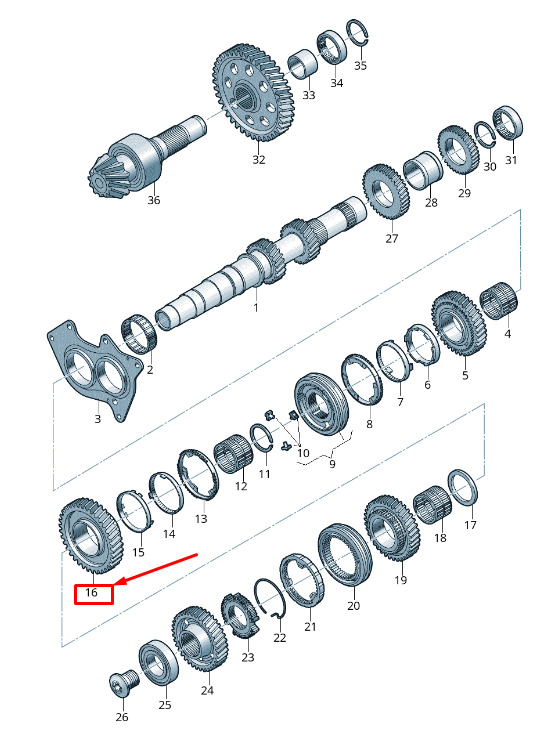 35
34
33
32
36
31
30
29
28
27
1
4
5
6
7
8
2
3
10
9
11
12
13
14
15
16
17
18
19
20
21
22
23
24
25
26