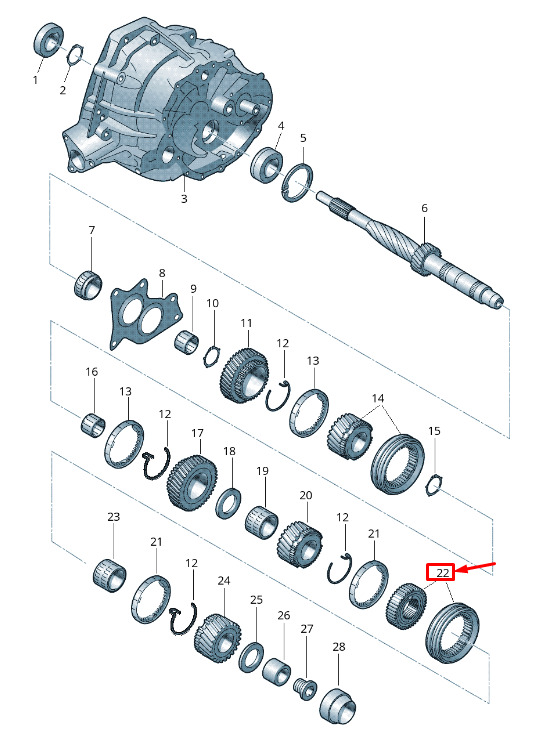 1
2
3
4
5
6
7
8
9
10
11
12
13
14
15
16
13
12
17
18
19
20
12
21
22
23
21
12
24
25
26
27
28