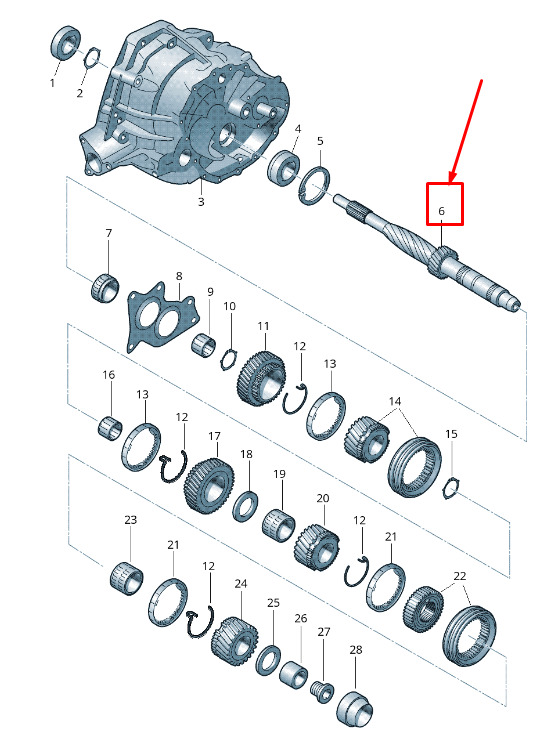 1
2
3
4
5
6
7
8
9
10
11
12
13
14
15
16
13
12
17
18
19
20
12
21
22
23
21
12
24
25
26
27
28