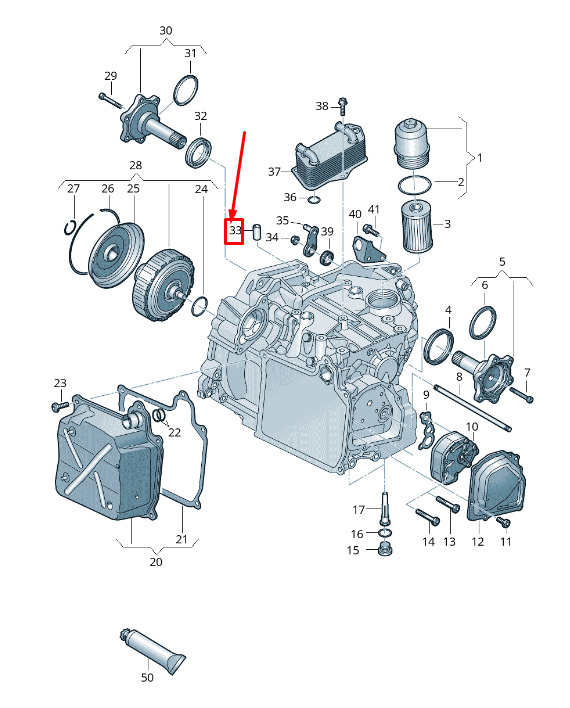 30
31
29
32
28
27
26
25
24
33
38
37
36
35
34
39
40
41
1
2
3
5
6
4
7
8
9
10
23
22
21
20
17
16
15
14
13
12
11
50