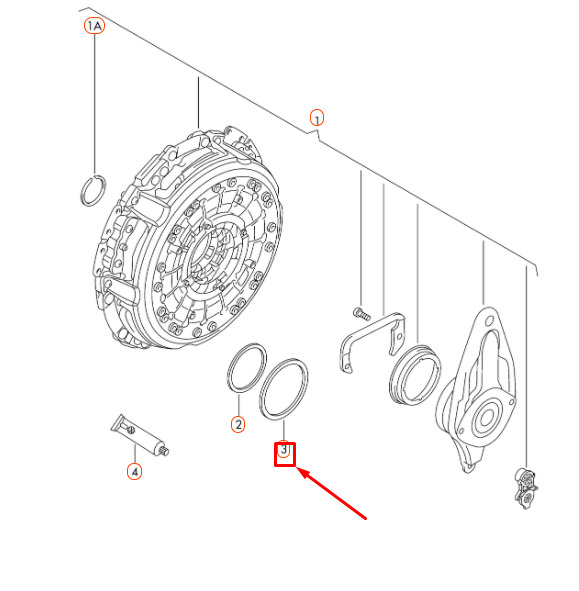 1A

1

2

3

4