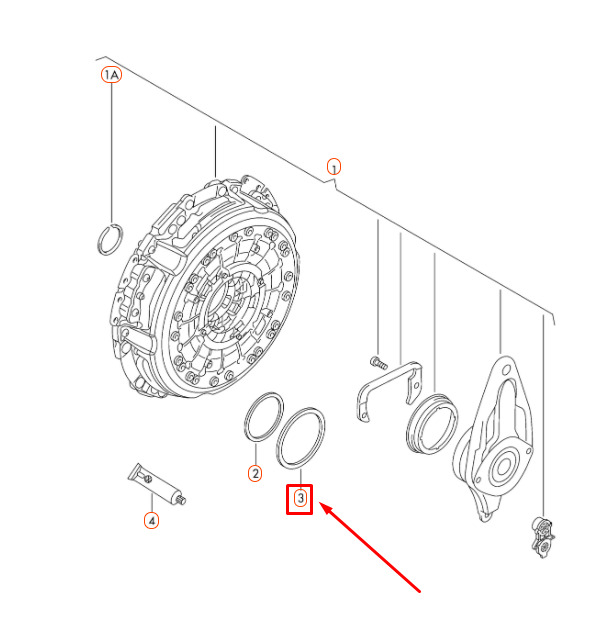 1A

1

2

3

4