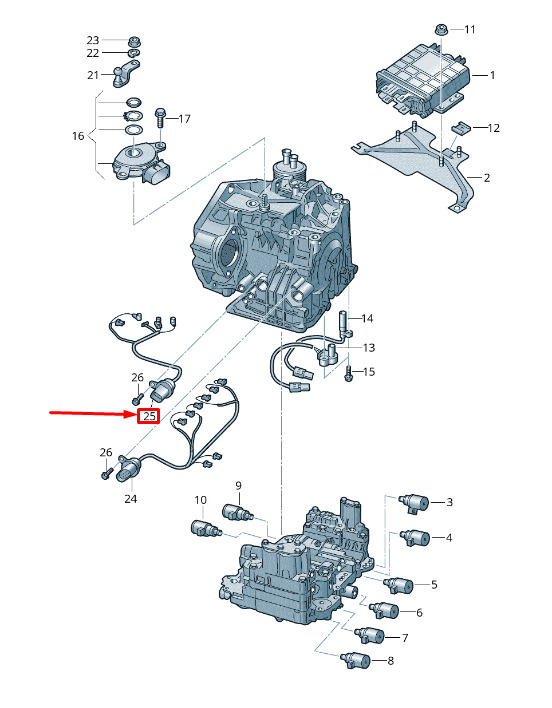 23
22
21
16
17
11
1
12
2
14
13
15
26
25
26
24
9
10
3
4
5
6
7
8