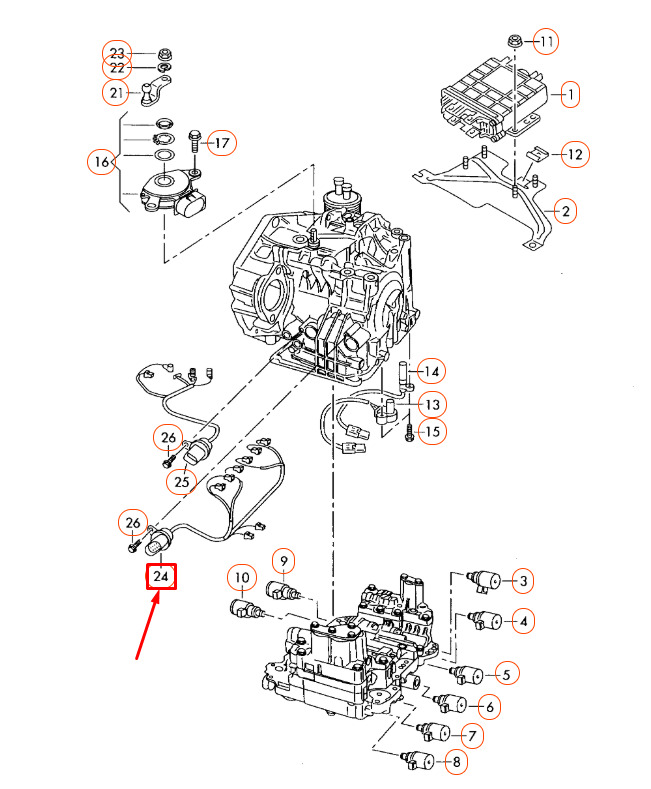 23
22
21
16
17
11
1
12
2
14
13
15
26
25
26
24
9
10
3
4
5
6
7
8