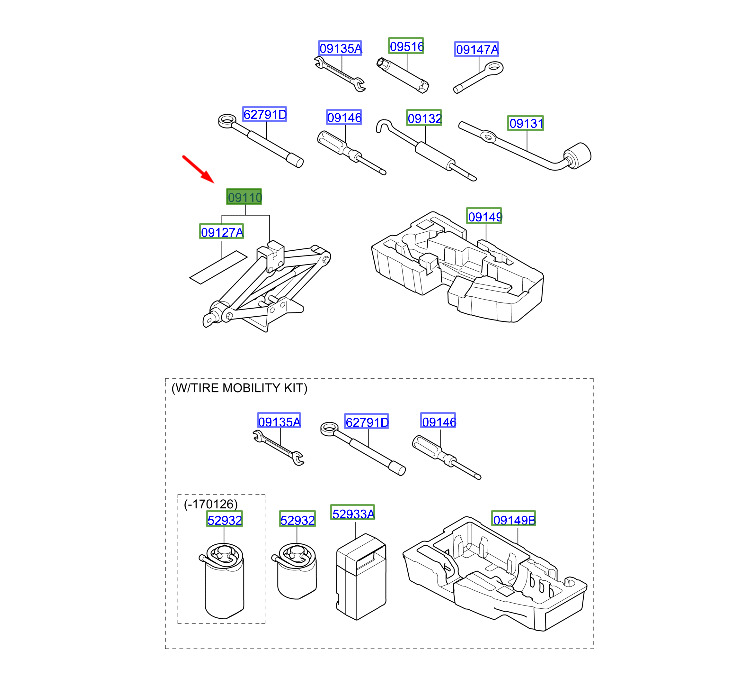 09135A
09516
09147A
62791D
09146
09132
09131
09110
09127A
09149

(W/TIRE MOBILITY KIT)
09135A
62791D
09146
(-170126)
52932
52932
52933A
09149B