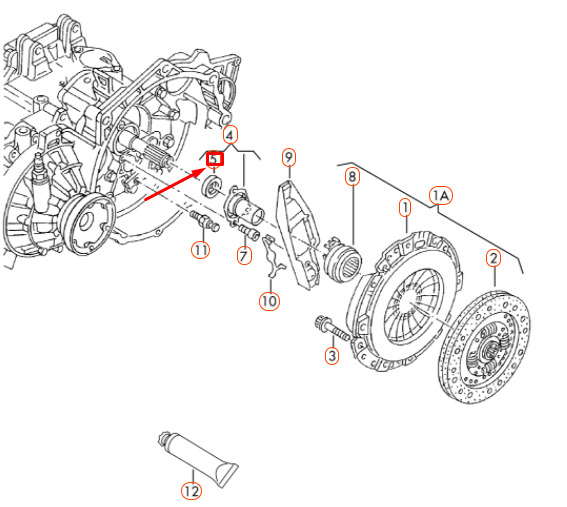 4
5
9
8
1A
1
2
11
7
10
3
12